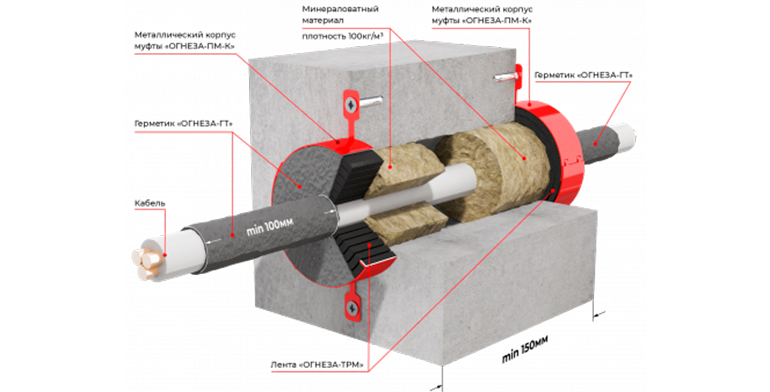 Металлический корпус муфты «ОГНЕЗА-ПМ-К»

Минераловатный материал плотность 100кг/м³

Металлический корпус муфты «ОГНЕЗА-ПМ-К»

Герметик «ОГНЕЗА-ГТ»

Герметик «ОГНЕЗА-ГТ»

Кабель

min 100мм

Лента «ОГНЕЗА-ТРМ»

min 150мм