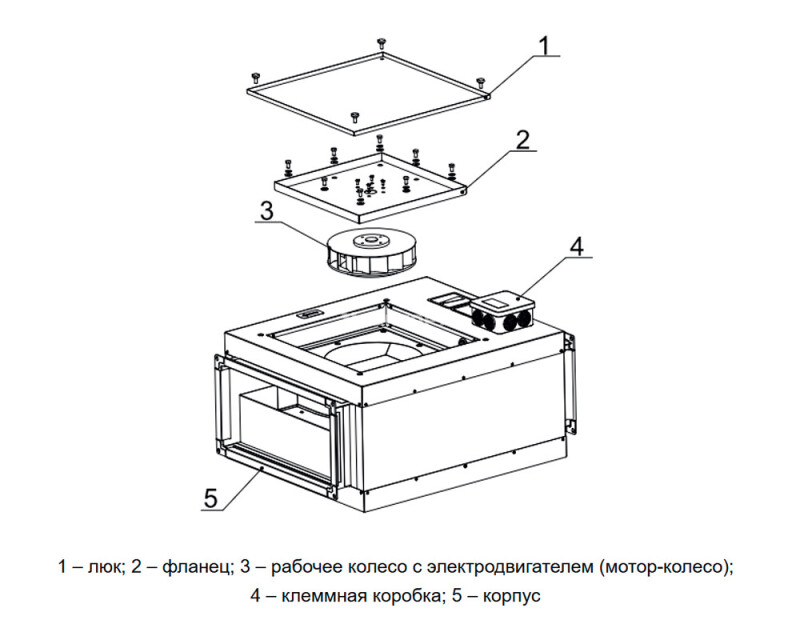 1

2

3

4

5

1 – люк; 2 – фланец; 3 – рабочее колесо с электродвигателем (мотор-колесо);
4 – клеммная коробка; 5 – корпус