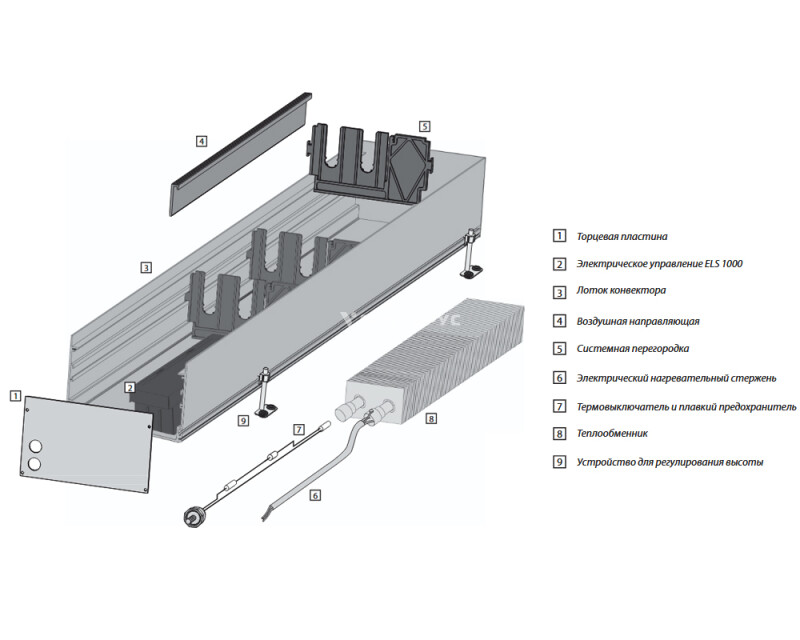 4

5

3

2

1

9

7

8

6

1 Торцевая пластина

2 Электрическое управление ELS 1000

3 Лоток конвектора

4 Воздушная направляющая

5 Системная перегородка

6 Электрический нагревательный стержень

7 Термовыключатель и плавкий предохранитель

8 Теплообменник

9 Устройство для регулирования высоты